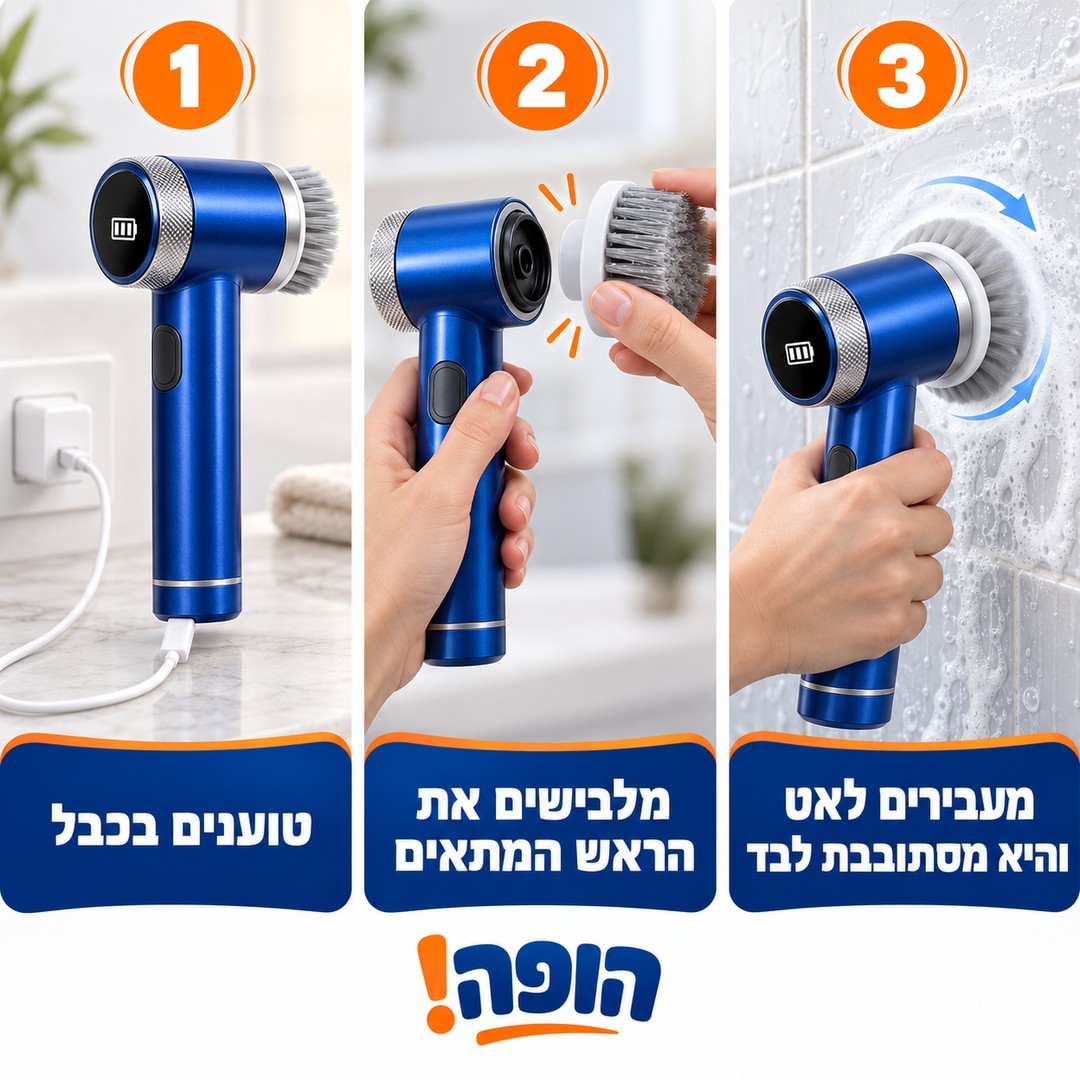 1

טוענים בכבל

2

מלבישים את הראש המתאים

3

מעבירים לאט והיא מסתובבת לבד

הופה!